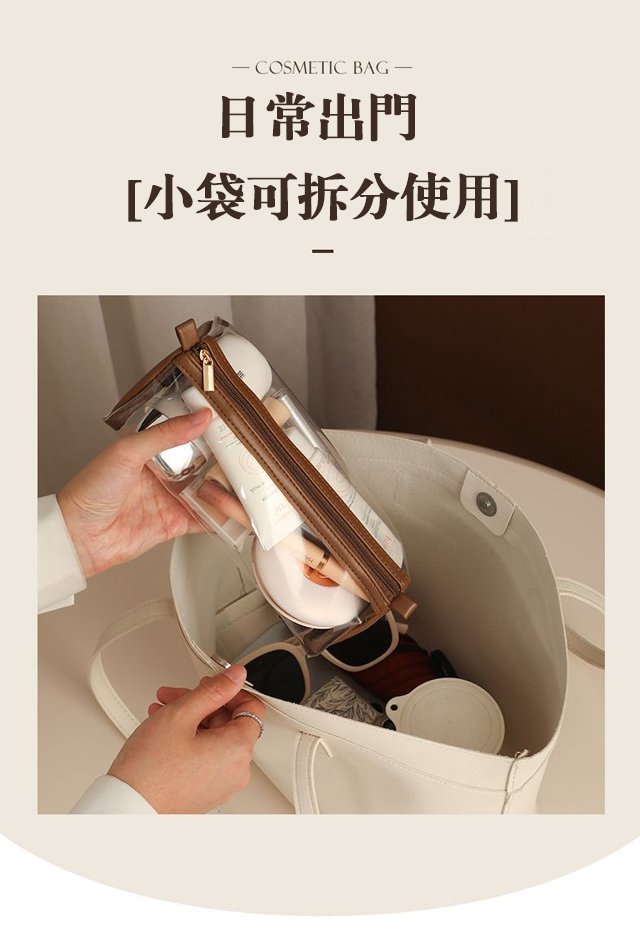 — COSMETIC BAG —

日常出門

[小袋可拆分使用]

—